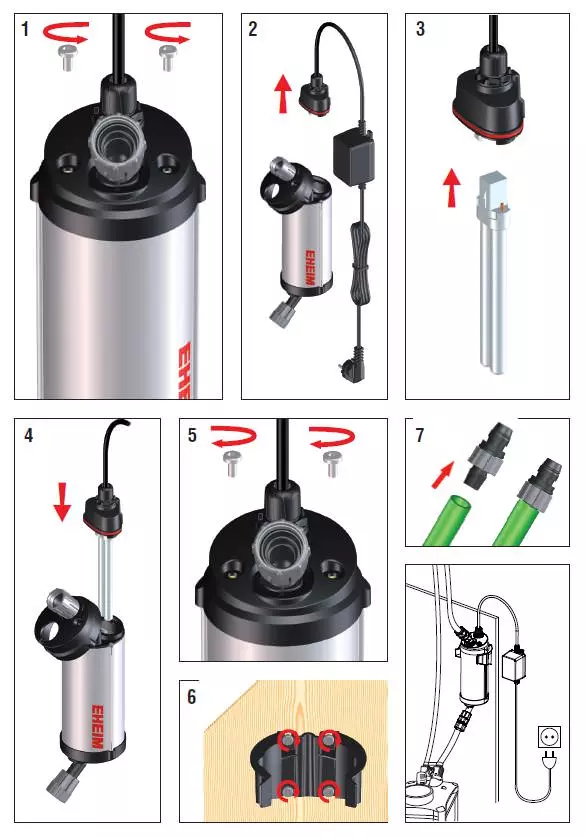 1

EHEIM

2

EHEIM

3

4

EHEIM

5

6

7