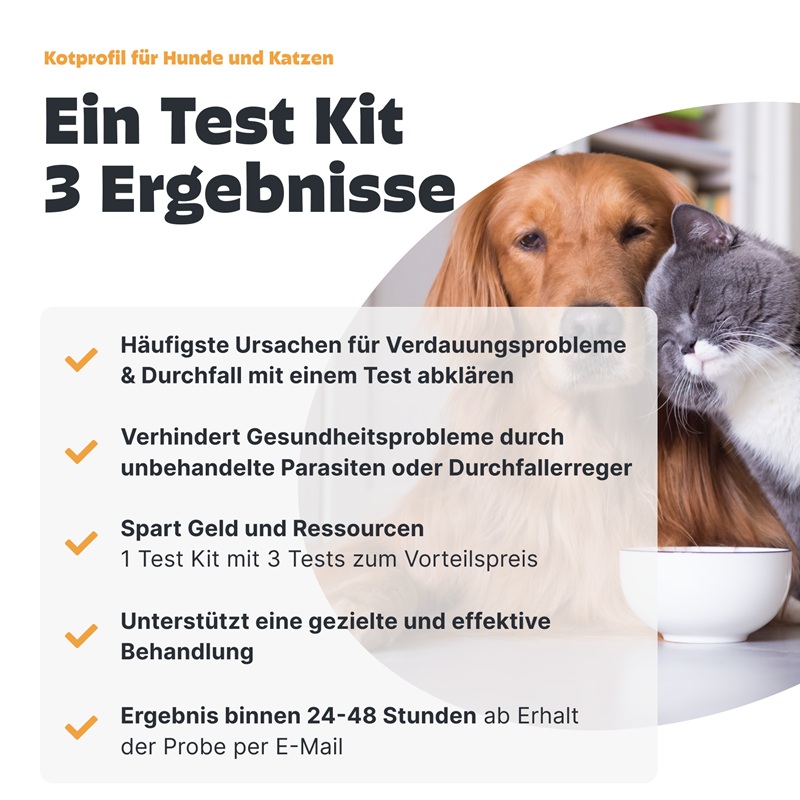 Kotprofil für Hunde und Katzen

Ein Test Kit
3 Ergebnisse

Häufigste Ursachen für Verdauungsprobleme & Durchfall mit einem Test abklären

Verhindert Gesundheitsprobleme durch unbehandelte Parasiten oder Durchfallerreger

Spart Geld und Ressourcen
1 Test Kit mit 3 Tests zum Vorteilspreis

Unterstützt eine gezielte und effektive Behandlung

Ergebnis binnen 24-48 Stunden ab Erhalt der Probe per E-Mail