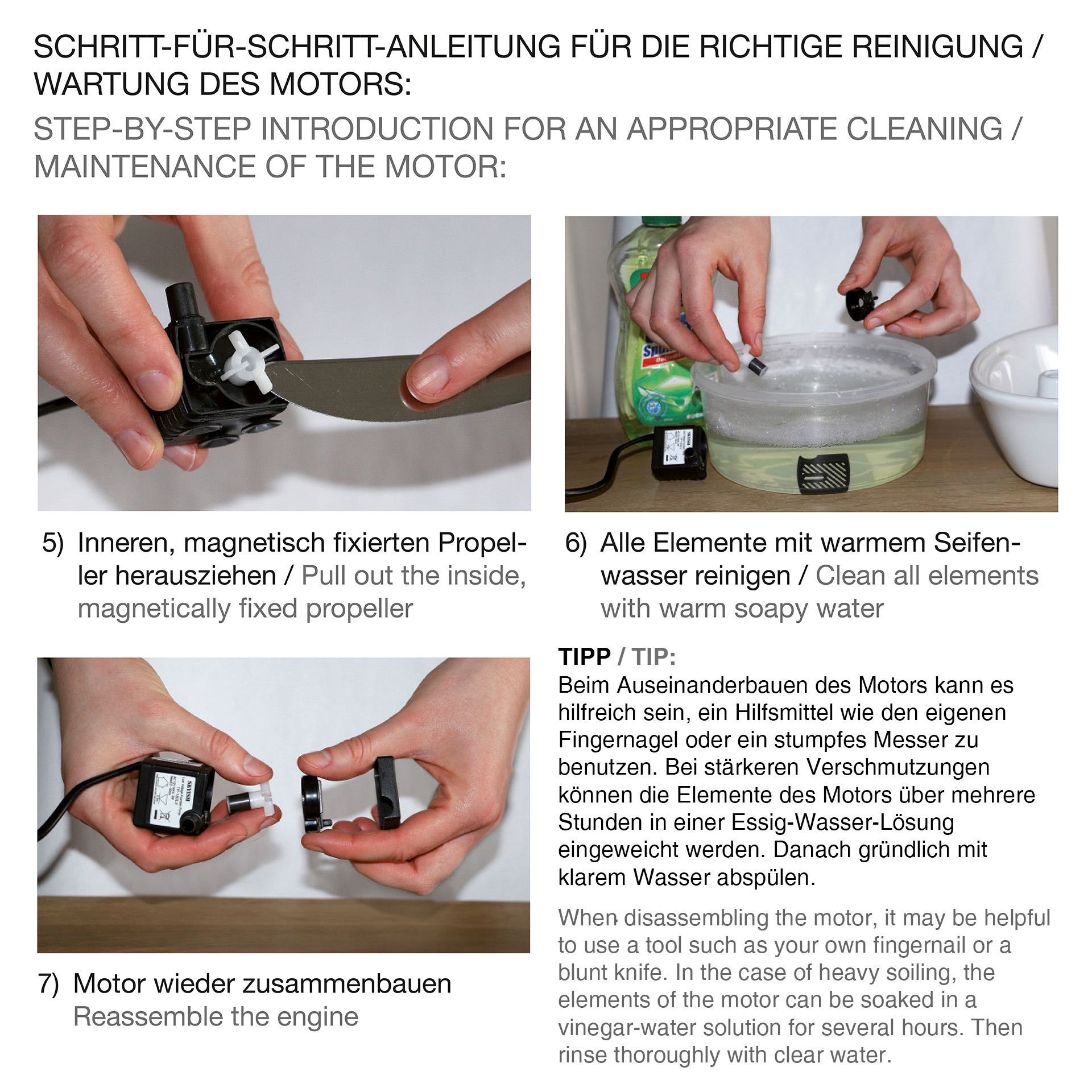 SCHRITT-FÜR-SCHRITT-ANLEITUNG FÜR DIE RICHTIGE REINIGUNG / WARTUNG DES MOTORS:

STEP-BY-STEP INTRODUCTION FOR AN APPROPRIATE CLEANING / MAINTENANCE OF THE MOTOR:

5) Inneren, magnetisch fixierten Propeller herausziehen / Pull out the inside, magnetically fixed propeller

6) Alle Elemente mit warmem Seifenwasser reinigen / Clean all elements with warm soapy water

7) Motor wieder zusammenbauen
Reassemble the engine

TIPP / TIP:
Beim Auseinanderbauen des Motors kann es hilfreich sein, ein Hilfsmittel wie den eigenen Fingernagel oder ein stumpfes Messer zu benutzen. Bei stärkeren Verschmutzungen können die Elemente des Motors über mehrere Stunden in einer Essig-Wasser-Lösung eingeweicht werden. Danach gründlich mit klarem Wasser abspülen.

When disassembling the motor, it may be helpful to use a tool such as your own fingernail or a blunt knife. In the case of heavy soiling, the elements of the motor can be soaked in a vinegar-water solution for several hours. Then rinse thoroughly with clear water.